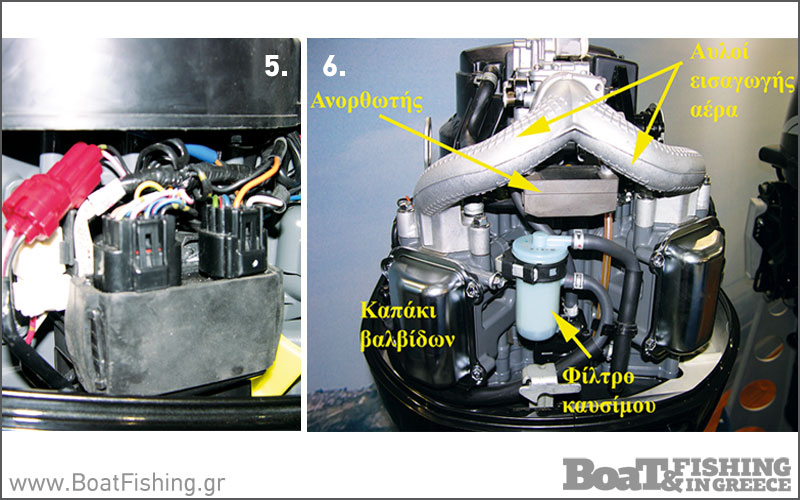 5.

6.

Ανορθωτής

Αυλοί εισαγωγής αέρα

Καπάκι βαλβίδων

Φίλτρο καυσίμου

www.BoatFishing.gr

BoaT & FISHING IN GREECE