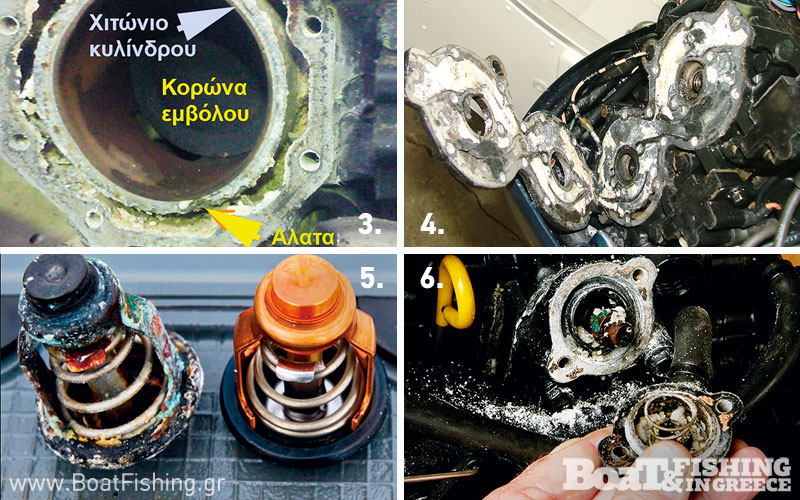 Χιτώνιο κυλίνδρου

Κορώνα εμβόλου

Αλατα

3.

4.

5.

6.

www.BoatFishing.gr

Boat & FISHING IN GREECE