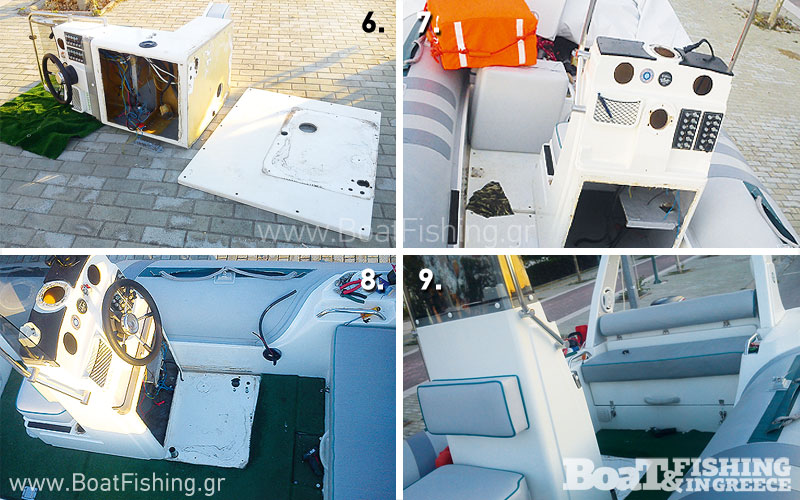 6.

www.BoatFishing.gr

7.

8.

www.BoatFishing.gr

9.

BOAT & FISHING IN GREECE